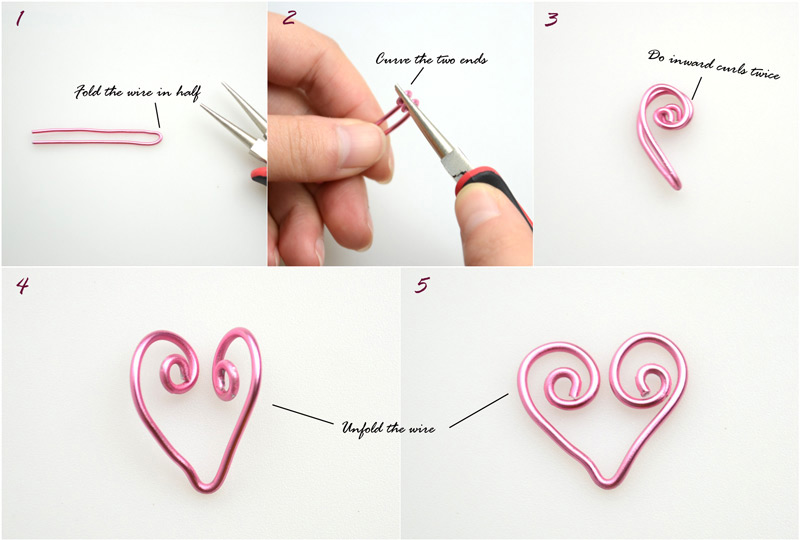 1
Fold the wire in half

2
Curve the two ends

3
Do inward curls twice

4

5

Unfold the wire